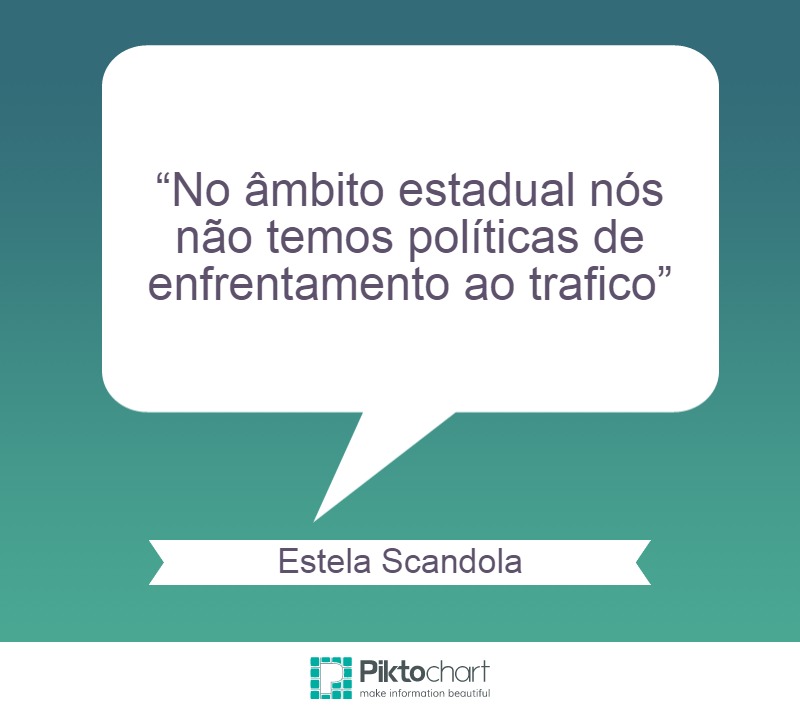 “No âmbito estadual nós não temos políticas de enfrentamento ao trafico”

Estela Scandola

Piktochart
make information beautiful